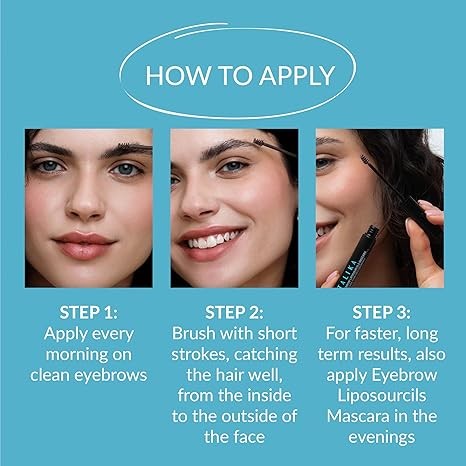 HOW TO APPLY

TALIKA

STEP 1:
Apply every morning on clean eyebrows

STEP 2:
Brush with short strokes, catching the hair well, from the inside to the outside of the face

STEP 3:
For faster, long term results, also apply Eyebrow Liposourcils Mascara in the evenings