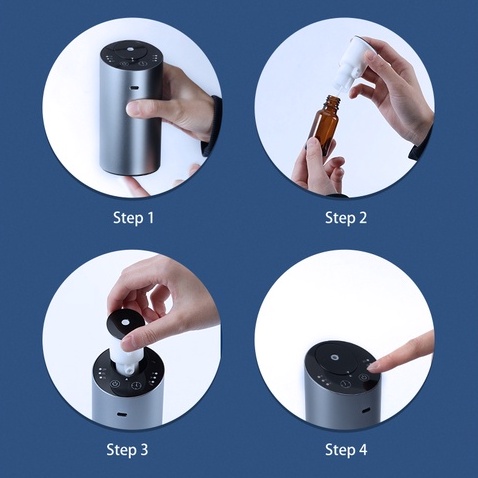 Step 1

Step 2

Step 3

Step 4