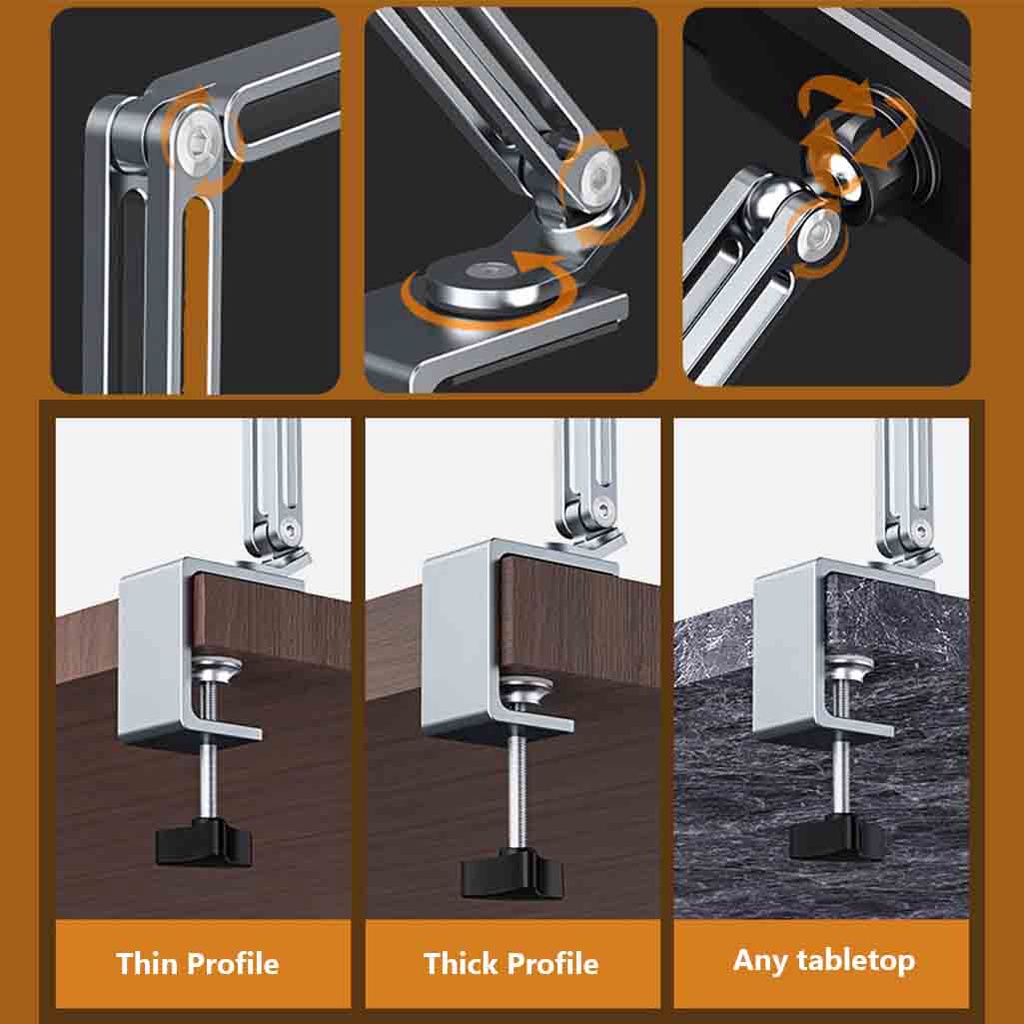 Thin Profile

Thick Profile

Any tabletop